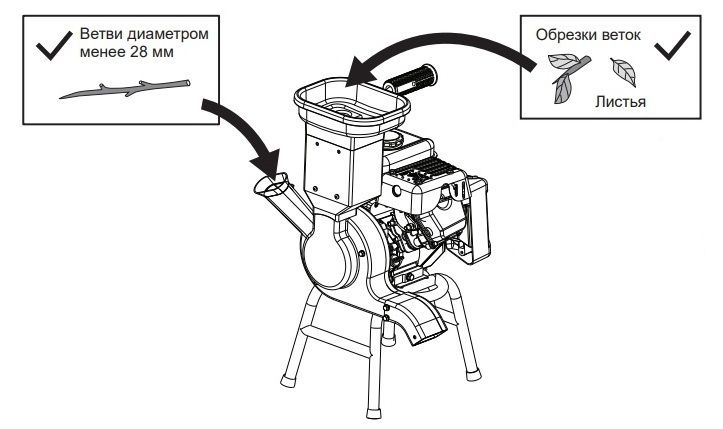 Ветви диаметром менее 28 мм

Обрезки веток

Листья